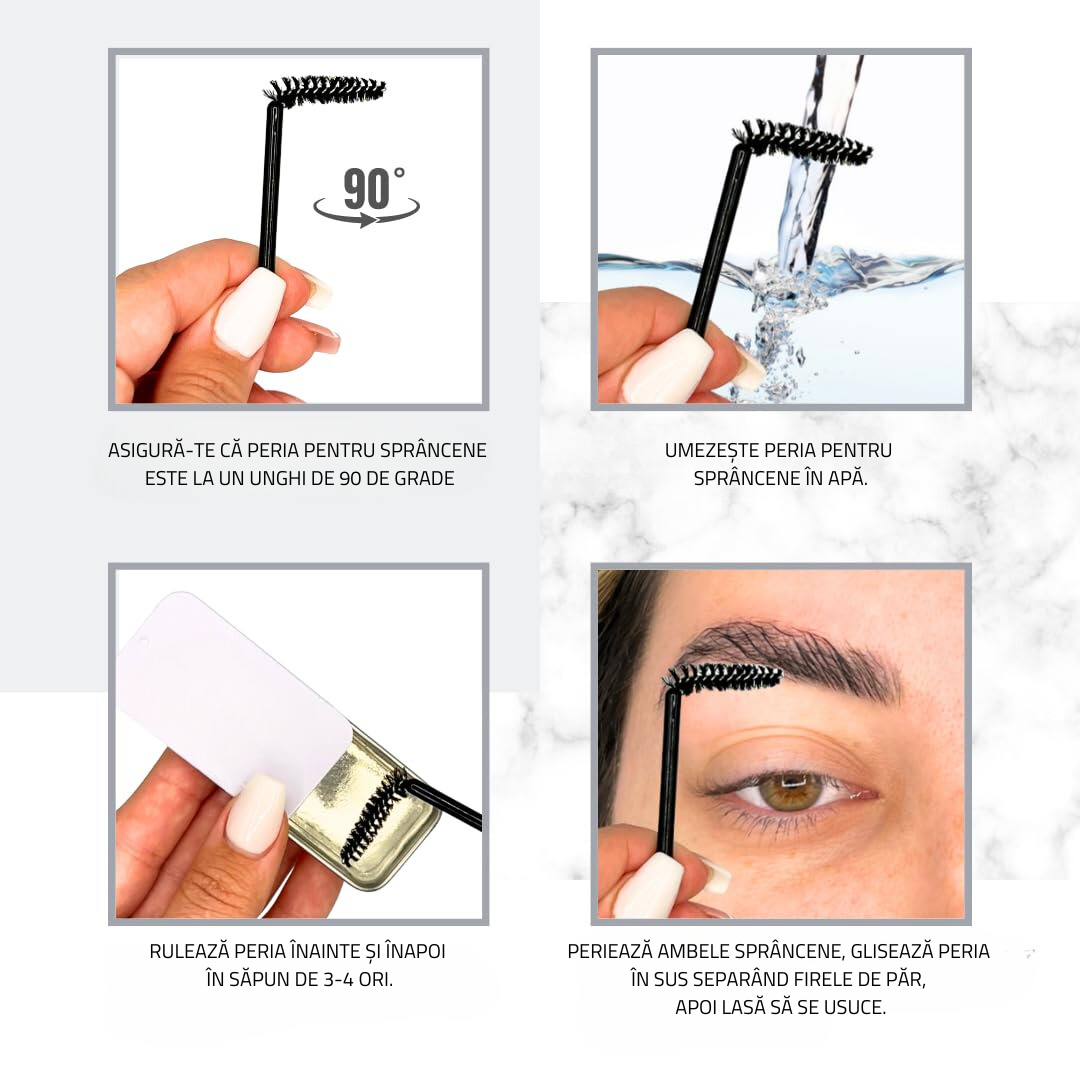 90°

ASIGURĂ-TE CĂ PERIA PENTRU SPRÂNCENE ESTE LA UN UNGHI DE 90 DE GRADE

UMEZEȘTE PERIA PENTRU SPRÂNCENE ÎN APĂ.

RULEAZĂ PERIA ÎNAINTE ȘI ÎNAPOI ÎN SĂPUN DE 3-4 ORI.

PERIEAZĂ AMBELE SPRÂNCENE, GLISEAZĂ PERIA ÎN SUS SEPARÂND FIRELE DE PĂR, APOI LASĂ SĂ SE USUCE.